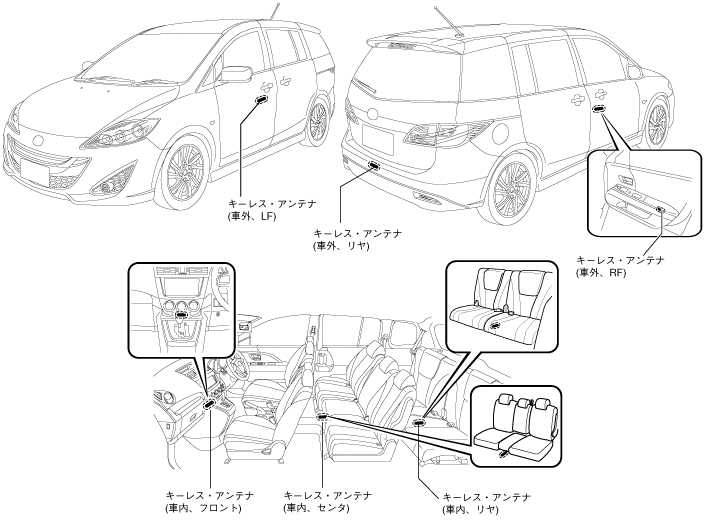 キーレス・アンテナ
(車外、LF)

キーレス・アンテナ
(車外、リヤ)

キーレス・アンテナ
(車外、RF)

キーレス・アンテナ
(車内、フロント)

キーレス・アンテナ
(車内、センタ)

キーレス・アンテナ
(車内、リヤ)