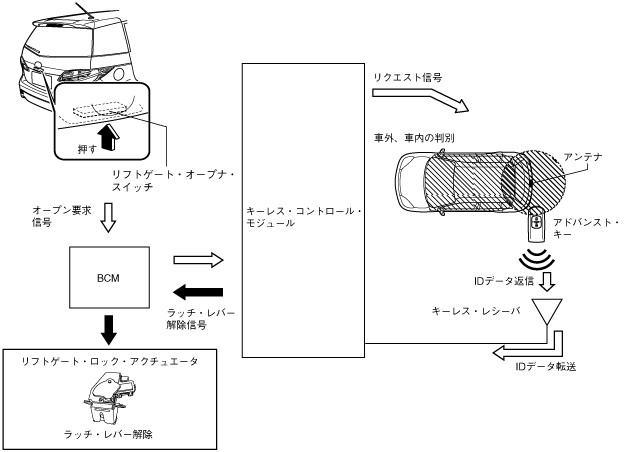 押す

リフトゲート・オープナ・スイッチ

オープン要求信号

BCM

ラッチ・レバー解除信号

リフトゲート・ロック・アクチュエータ

ラッチ・レバー解除

キーレス・コントロール・モジュール

リクエスト信号

車外、車内の判別

アンテナ

アドバンスト・キー

IDデータ返信

キーレス・レシーバ

IDデータ転送