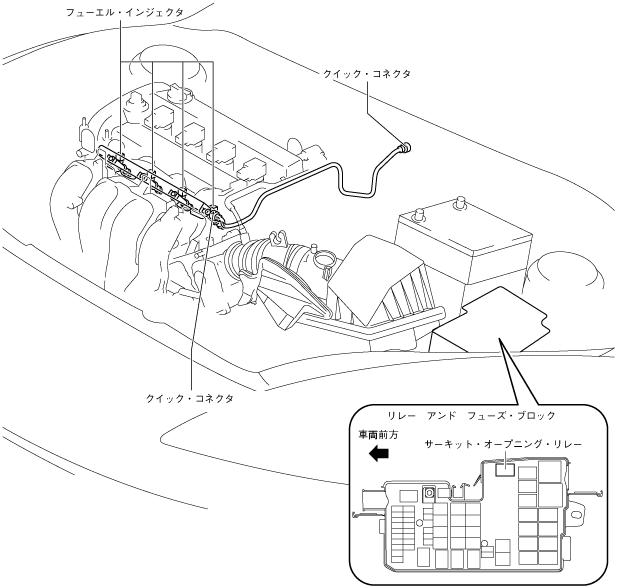 フューエル・インジェクタ

クイック・コネクタ

クイック・コネクタ

リレー　アンド　フューズ・ブロック

車両前方

サーキット・オープニング・リレー