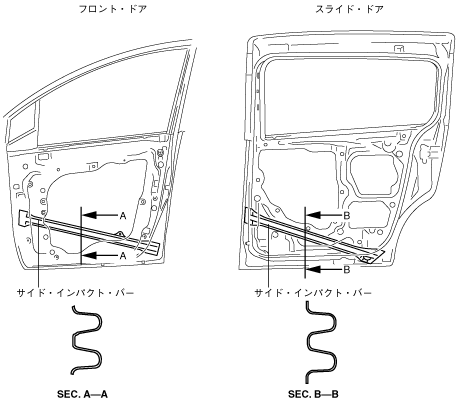 フロント・ドア

A

A

サイド・インパクト・バー

SEC. A—A

スライド・ドア

B

B

サイド・インパクト・バー

SEC. B—B