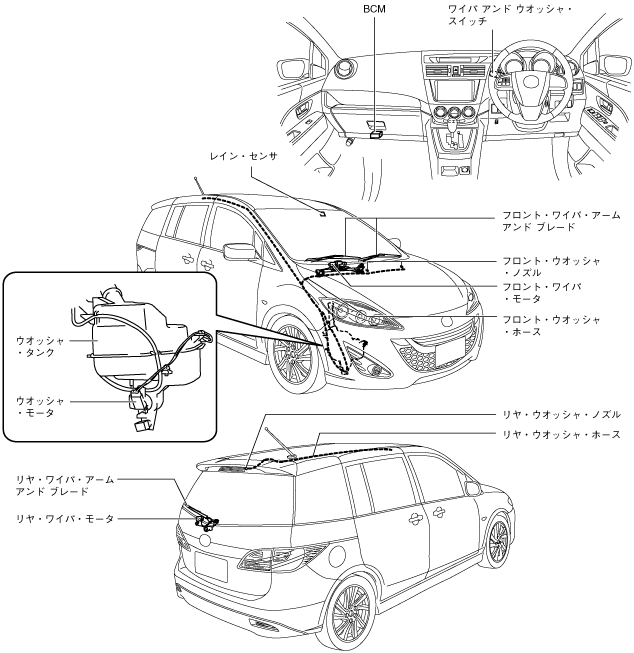 BCM

ワイパ アンド ウオッシャ・スイッチ

レイン・センサ

フロント・ワイパ・アーム アンド ブレード

フロント・ウオッシャ・ノズル

フロント・ワイパ・モータ

フロント・ウオッシャ・ホース

ウオッシャ・タンク

ウオッシャ・モータ

リヤ・ウオッシャ・ノズル

リヤ・ウオッシャ・ホース

リヤ・ワイパ・アーム アンド ブレード

リヤ・ワイパ・モータ