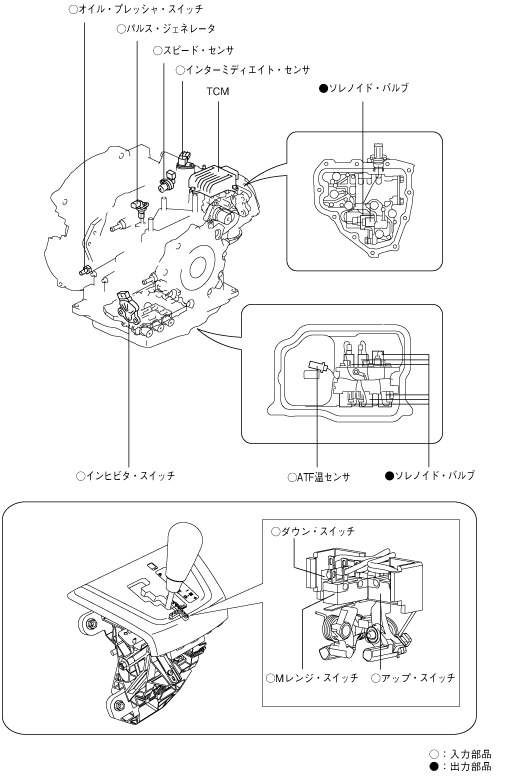 ○オイル・プレッシャ・スイッチ

○パルス・ジェネレータ

○スピード・センサ

○インターミディエイト・センサ

TCM

●ソレノイド・バルブ

○インヒビタ・スイッチ

○ATF温センサ

●ソレノイド・バルブ

○ダウン・スイッチ

○Mレンジ・スイッチ

○アップ・スイッチ

○：入力部品
●：出力部品