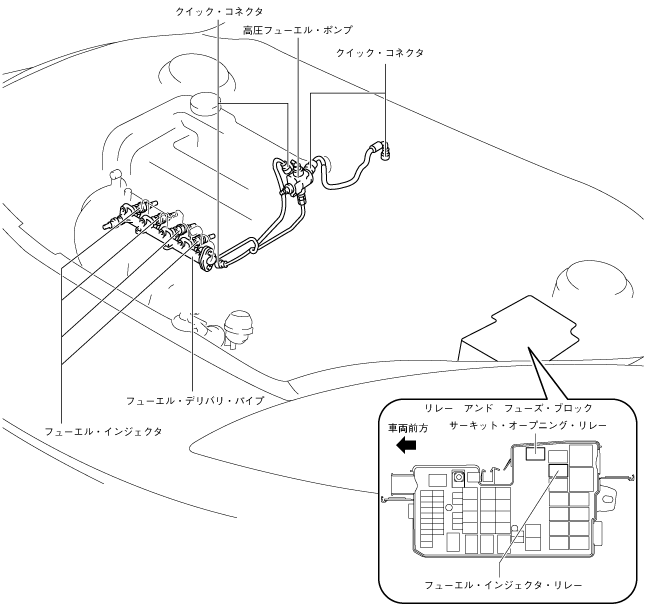 クイック・コネクタ

高圧フューエル・ポンプ

クイック・コネクタ

フューエル・デリバリ・パイプ

フューエル・インジェクタ

リレー アンド フューズ・ブロック

車両前方

サーキット・オープニング・リレー

フューエル・インジェクタ・リレー