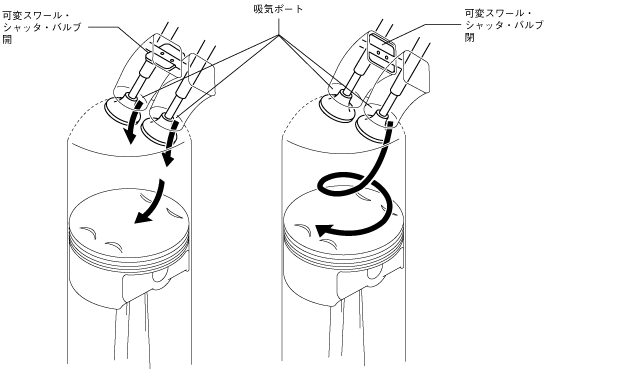 可変スワール・シャッタ・バルブ開

吸気ポート

可変スワール・シャッタ・バルブ閉