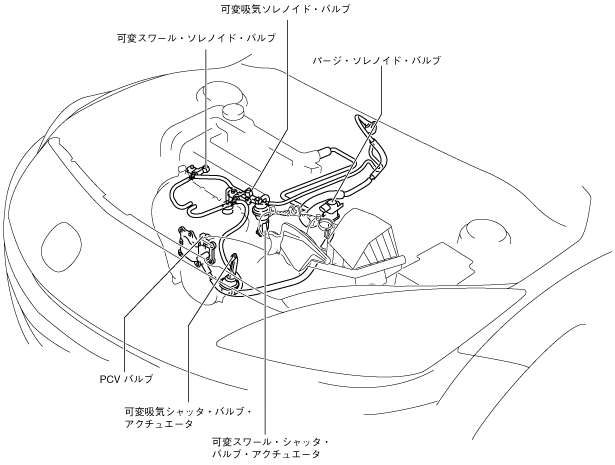 可変吸気ソレノイド・バルブ

可変スワール・ソレノイド・バルブ

パージ・ソレノイド・バルブ

PCV バルブ

可変吸気シャッタ・バルブ・アクチュエータ

可変スワール・シャッタ・バルブ・アクチュエータ