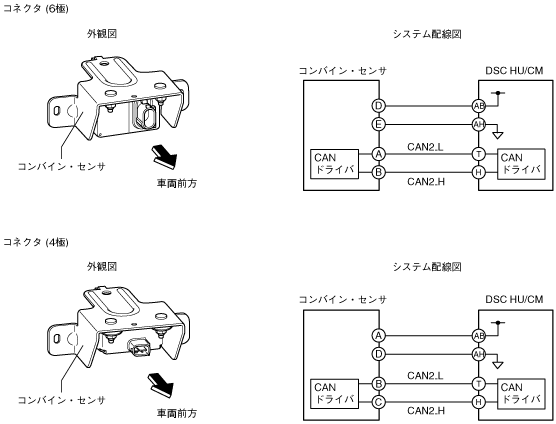 コネクタ (6極)

外観図

コンバイン・センサ

車両前方

システム配線図

コンバイン・センサ

DSC HU/CM

D

AB

E

AH

CAN ドライバ

A

CAN2.L

T

CAN ドライバ

B

CAN2.H

H

コネクタ (4極)

外観図

コンバイン・センサ

車両前方

システム配線図

コンバイン・センサ

DSC HU/CM

A

AB

D

AH

CAN ドライバ

B

CAN2.L

T

CAN ドライバ

C

CAN2.H

H