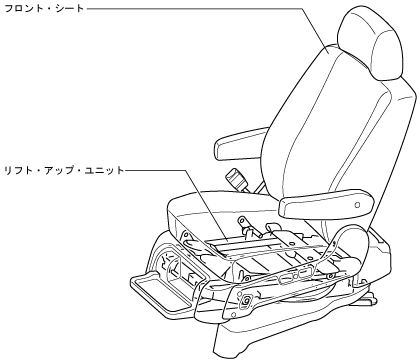 フロント・シート

リフト・アップ・ユニット