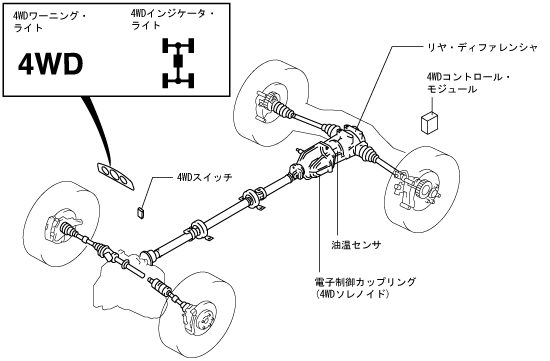 4WDワーニング・ライト

4WD

4WDインジケータ・ライト

リヤ・ディファレンシャ

4WDコントロール・モジュール

4WDスイッチ

油温センサ

電子制御カップリング
(4WDソレノイド)