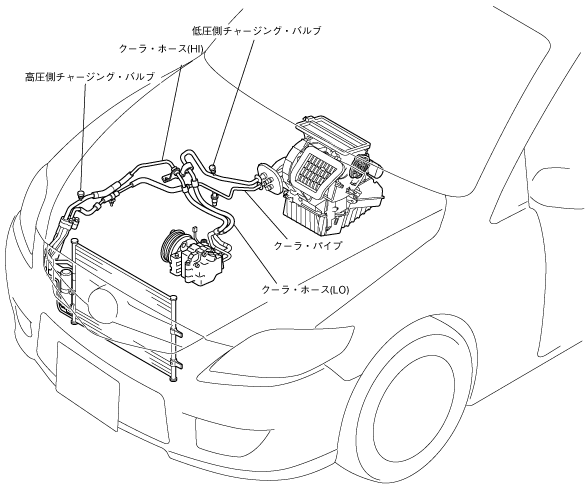 低圧側チャージング・バルブ

クーラ・ホース(HI)

高圧側チャージング・バルブ

クーラ・パイプ

クーラ・ホース(LO)