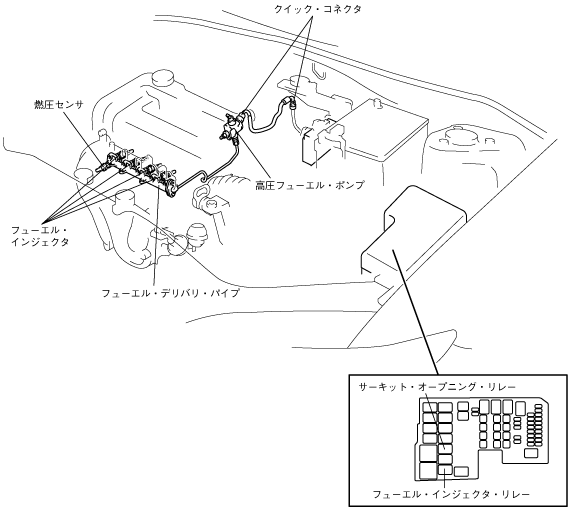 クイック・コネクタ

燃圧センサ

高圧フューエル・ポンプ

フューエル・インジェクタ

フューエル・デリバリ・パイプ

サーキット・オープニング・リレー

フューエル・インジェクタ・リレー