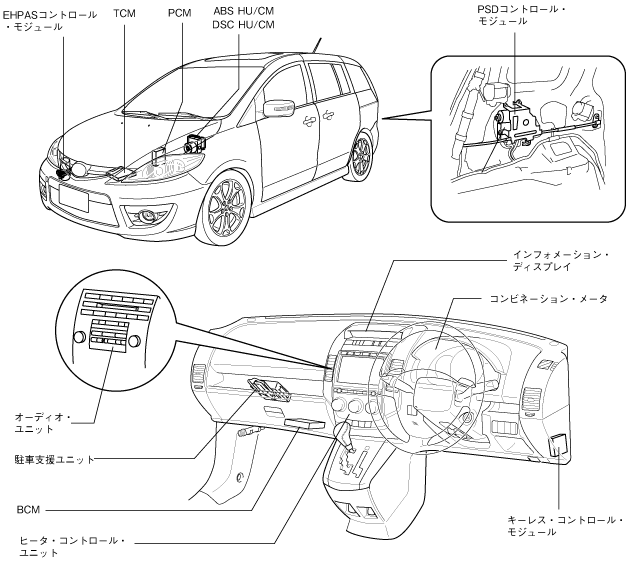 EHPASコントロール・モジュール

TCM

PCM

ABS HU/CM
DSC HU/CM

PSDコントロール・モジュール

インフォメーション・ディスプレイ

コンビネーション・メータ

オーディオ・ユニット

駐車支援ユニット

BCM

ヒータ・コントロール・ユニット

キーレス・コントロール・モジュール