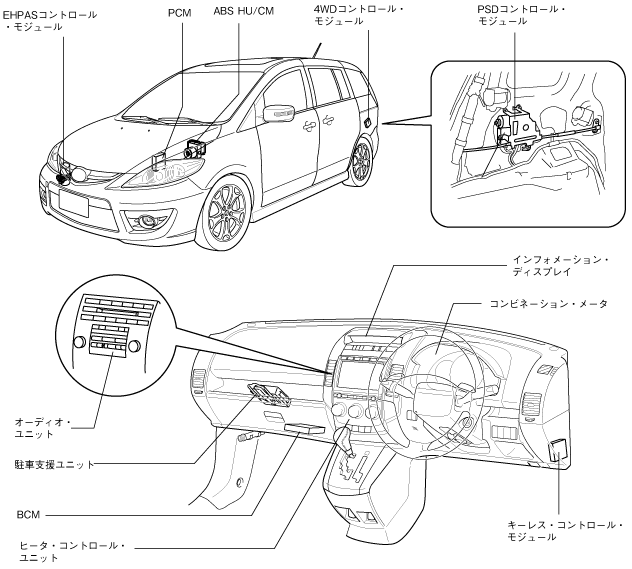 EHPASコントロール・モジュール

PCM

ABS HU/CM

4WDコントロール・モジュール

PSDコントロール・モジュール

インフォメーション・ディスプレイ

コンビネーション・メータ

オーディオ・ユニット

駐車支援ユニット

BCM

ヒータ・コントロール・ユニット

キーレス・コントロール・モジュール