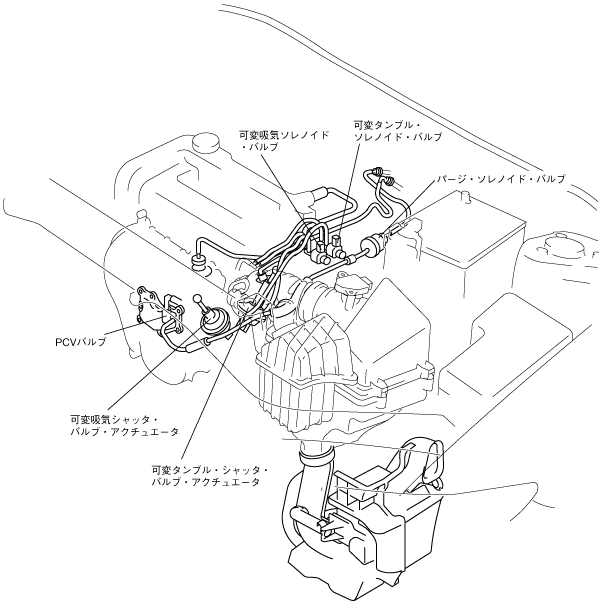 可変吸気ソレノイド・バルブ

可変タンブル・ソレノイド・バルブ

パージ・ソレノイド・バルブ

PCVバルブ

可変吸気シャッタ・バルブ・アクチュエータ

可変タンブル・シャッタ・バルブ・アクチュエータ