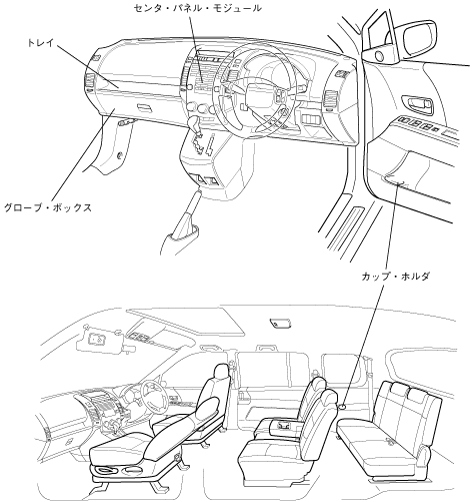 センタ・パネル・モジュール

トレイ

グローブ・ボックス

カップ・ホルダ