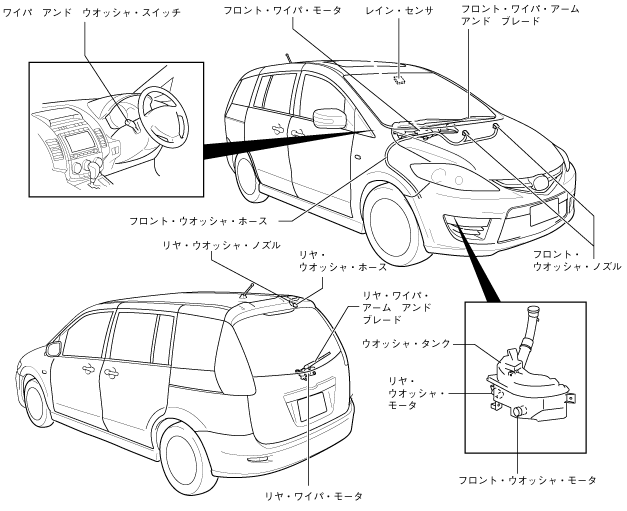 ワイパ　アンド　ウオッシャ・スイッチ

フロント・ワイパ・モータ

レイン・センサ

フロント・ワイパ・アーム　アンド　ブレード

フロント・ウオッシャ・ホース

フロント・ウオッシャ・ノズル

リヤ・ウオッシャ・ノズル

リヤ・ウオッシャ・ホース

リヤ・ワイパ・アーム　アンド　ブレード

ウオッシャ・タンク

リヤ・ウオッシャ・モータ

フロント・ウオッシャ・モータ

リヤ・ワイパ・モータ