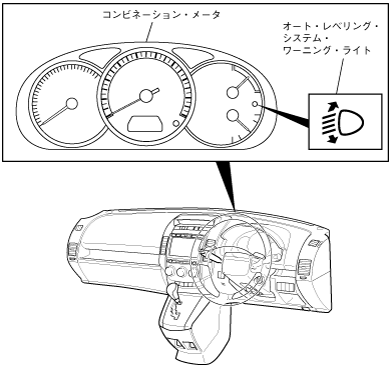 コンビネーション・メータ

オート・レベリング・システム・ワーニング・ライト