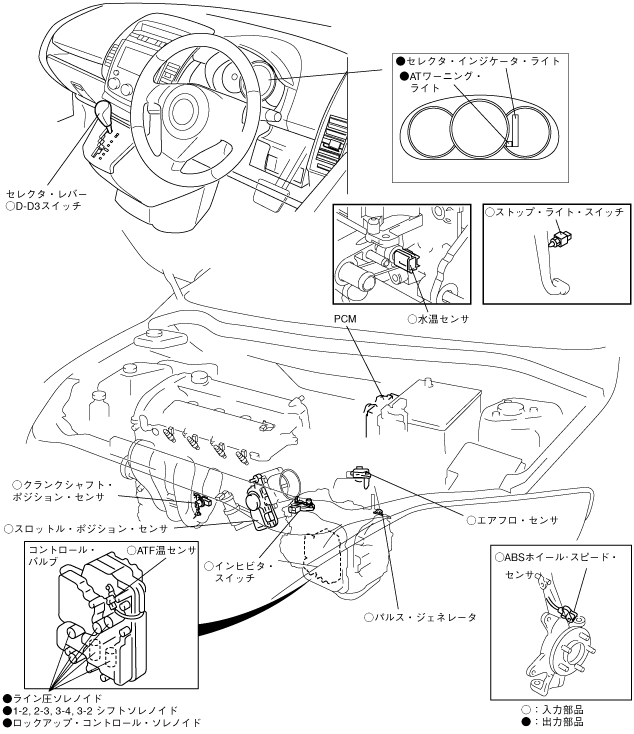 ●セレクタ・インジケータ・ライト
●ATワーニング・ライト

セレクタ・レバー
○D-D3スイッチ

○ストップ・ライト・スイッチ

PCM
○水温センサ

○クランクシャフト・ポジション・センサ
○スロットル・ポジション・センサ
○エアフロ・センサ

コントロール・バルブ
○ATF温センサ
○インヒビタ・スイッチ
○パルス・ジェネレータ

○ABSホイール・スピード・センサ

●ライン圧ソレノイド
●1-2, 2-3, 3-4, 3-2 シフトソレノイド
●ロックアップ・コントロール・ソレノイド

○：入力部品
●：出力部品