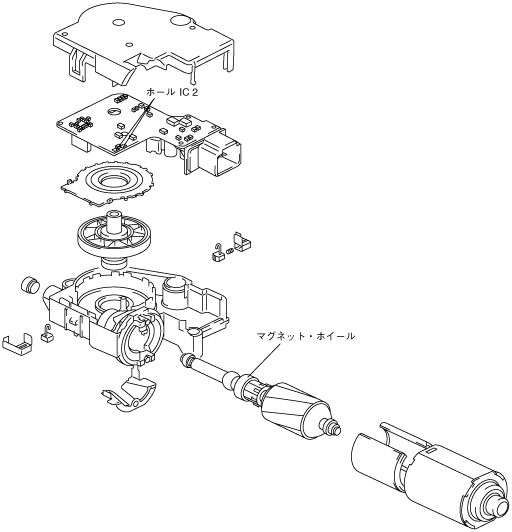 ホール IC 2

マグネット・ホイール