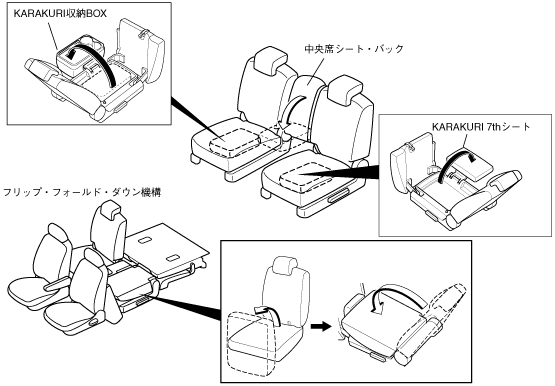 KARAKURI収納BOX

中央席シート・バック

KARAKURI 7thシート

フリップ・フォールド・ダウン機構