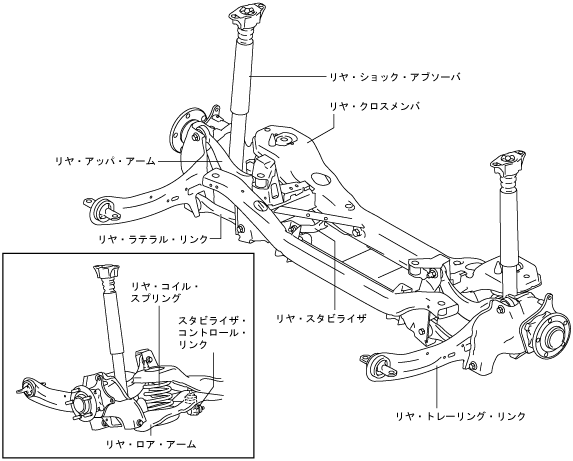 リヤ・ショック・アブソーバ

リヤ・クロスメンバ

リヤ・アッパ・アーム

リヤ・ラテラル・リンク

リヤ・コイル・スプリング

スタビライザ・コントロール・リンク

リヤ・スタビライザ

リヤ・ロア・アーム

リヤ・トレーリング・リンク