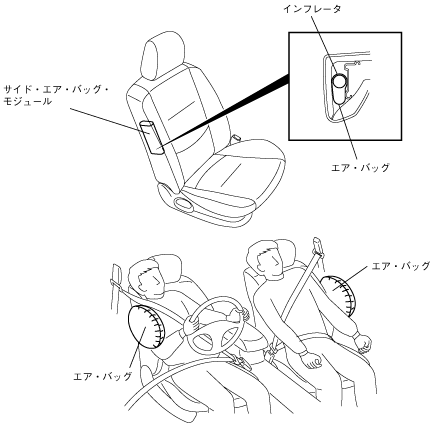 インフレータ

サイド・エア・バッグ・モジュール

エア・バッグ

エア・バッグ

エア・バッグ