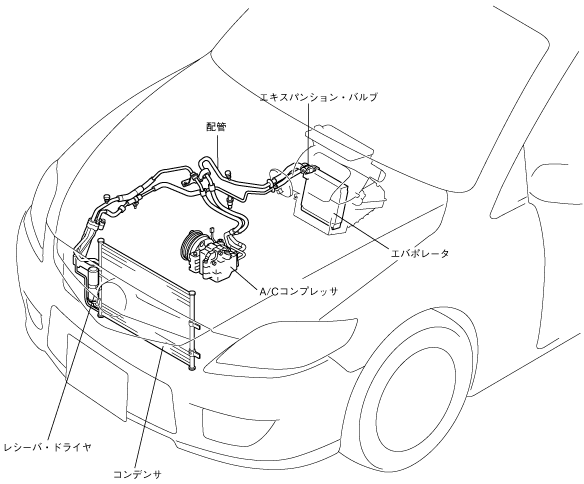 エキスパンション・バルブ

配管

エバポレータ

A/Cコンプレッサ

レシーバ・ドライヤ

コンデンサ