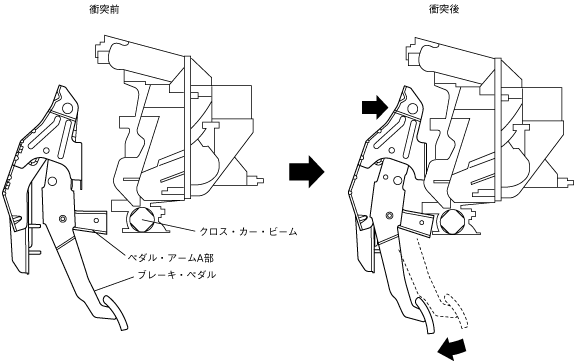 衝突前

衝突後

クロス・カー・ビーム

ペダル・アームA部

ブレーキ・ペダル