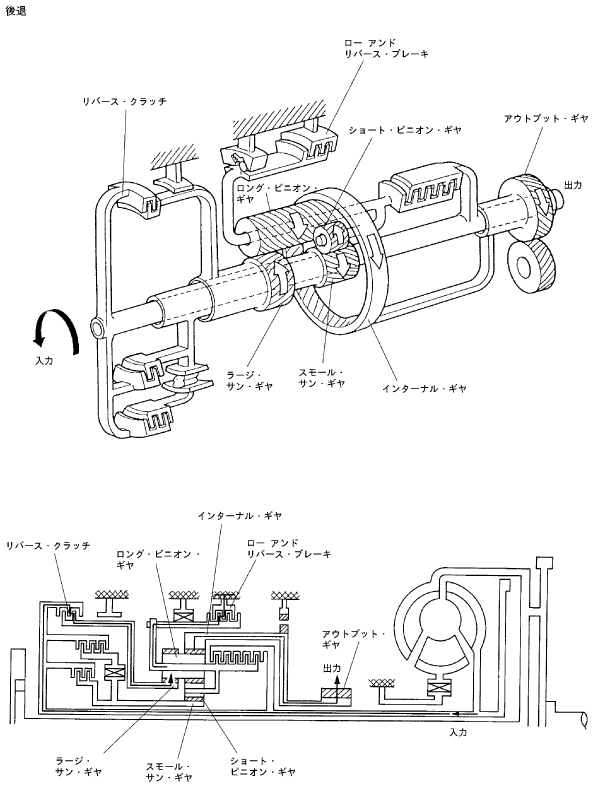 後退

ロー アンド リバース・ブレーキ

リバース・クラッチ

ショート・ピニオン・ギヤ

アウトプット・ギヤ

ロング・ピニオン・ギヤ

出力

入力

ラージ・サン・ギヤ

スモール・サン・ギヤ

インターナル・ギヤ

インターナル・ギヤ

リバース・クラッチ

ロング・ピニオン・ギヤ

ロー アンド リバース・ブレーキ

アウトプット・ギヤ

出力

入力

ラージ・サン・ギヤ

スモール・サン・ギヤ

ショート・ピニオン・ギヤ