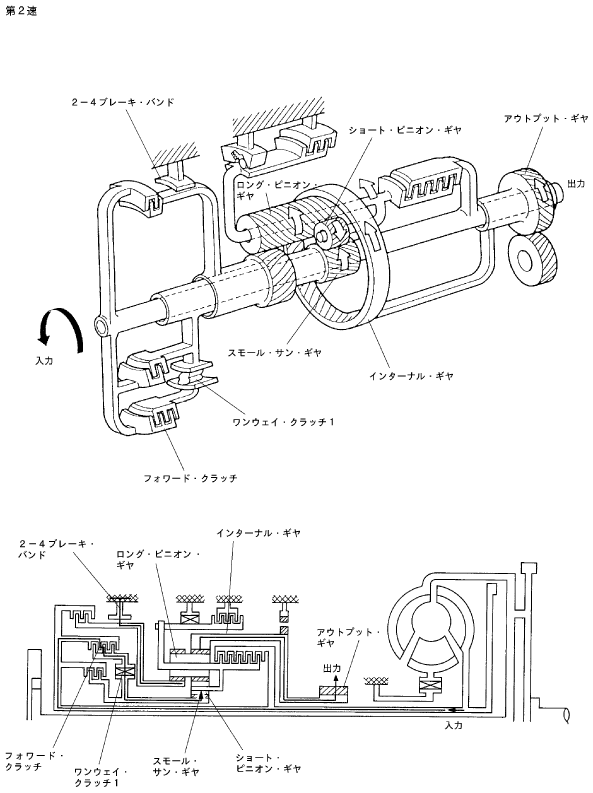 第2速

2－4ブレーキ・バンド
ショート・ピニオン・ギヤ
アウトプット・ギヤ
ロング・ピニオン・ギヤ
出力
入力
スモール・サン・ギヤ
インターナル・ギヤ
ワンウェイ・クラッチ1
フォワード・クラッチ

2－4ブレーキ・バンド
ロング・ピニオン・ギヤ
インターナル・ギヤ
アウトプット・ギヤ
出力
入力
フォワード・クラッチ
ワンウェイ・クラッチ1
スモール・サン・ギヤ
ショート・ピニオン・ギヤ