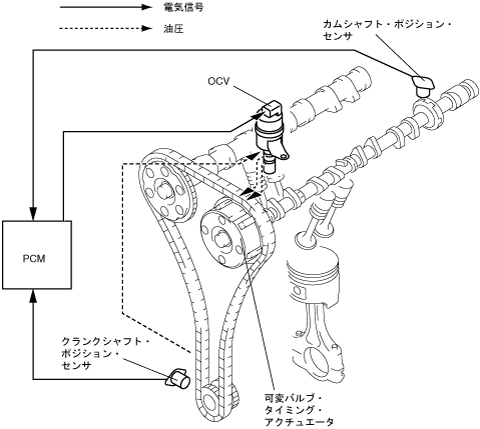 電気信号

油圧

カムシャフト・ポジション・センサ

OCV

PCM

クランクシャフト・ポジション・センサ

可変バルブ・タイミング・アクチュエータ