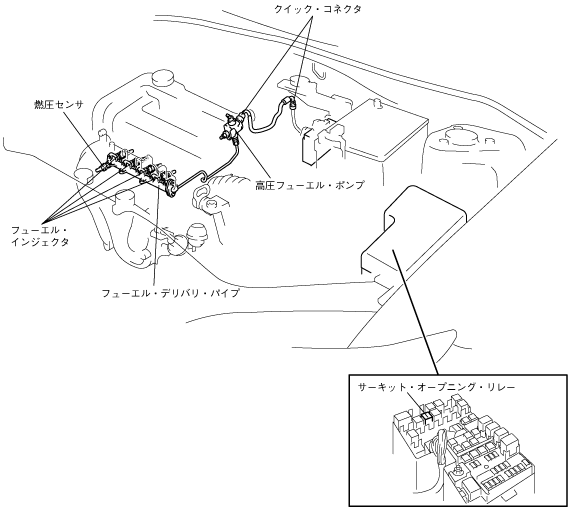 クイック・コネクタ

燃圧センサ

高圧フューエル・ポンプ

フューエル・インジェクタ

フューエル・デリバリ・パイプ

サーキット・オープニング・リレー