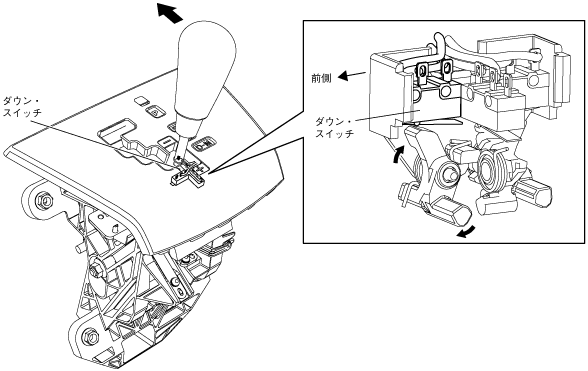 ダウン・スイッチ

前側

ダウン・スイッチ