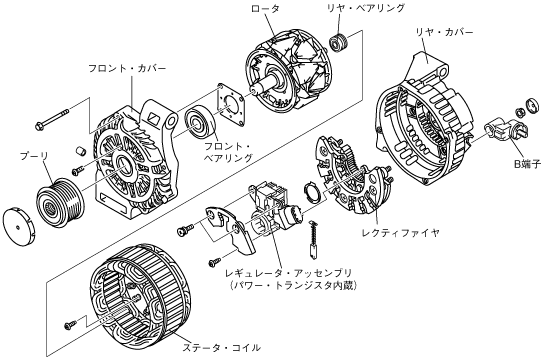 ロータ
リヤ・ベアリング
リヤ・カバー
フロント・カバー
フロント・ベアリング
プーリ
B端子
レクティファイヤ
レギュレータ・アッセンブリ
(パワー・トランジスタ内蔵)
ステータ・コイル