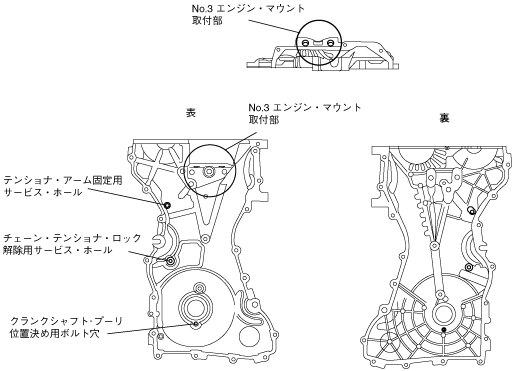 No.3 エンジン・マウント
取付部

表

No.3 エンジン・マウント
取付部

裏

テンショナ・アーム固定用
サービス・ホール

チェーン・テンショナ・ロック
解除用サービス・ホール

クランクシャフト・プーリ
位置決め用ボルト穴