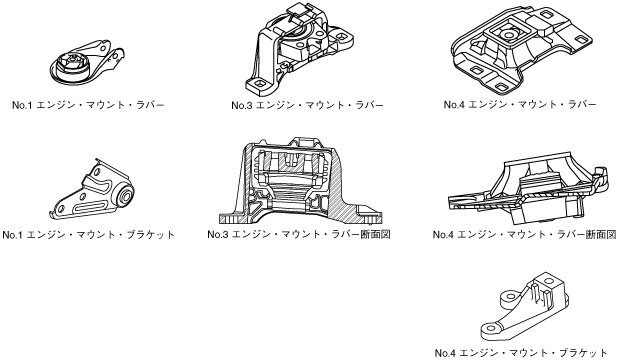 No.1 エンジン・マウント・ラバー

No.3 エンジン・マウント・ラバー

No.4 エンジン・マウント・ラバー

No.1 エンジン・マウント・ブラケット

No.3 エンジン・マウント・ラバー断面図

No.4 エンジン・マウント・ラバー断面図

No.4 エンジン・マウント・ブラケット