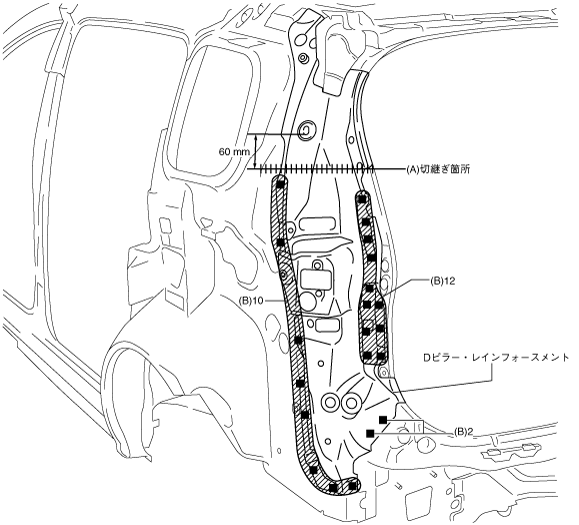 60 mm

(A)切継ぎ箇所

(B)12

(B)10

Dピラー・レインフォースメント

(B)2