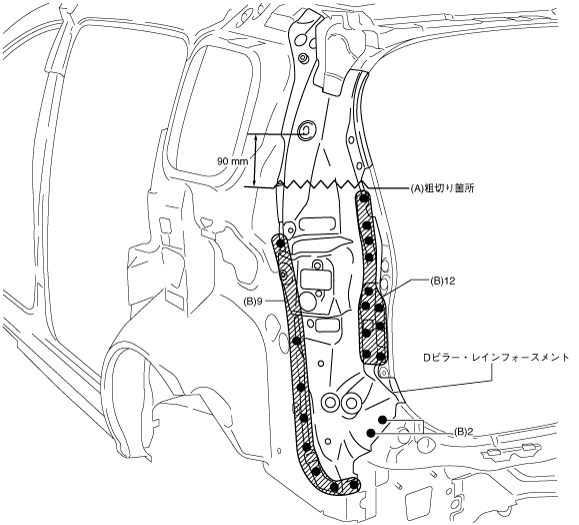 90 mm

(A)粗切り箇所

(B)12

(B)9

Dピラー・レインフォースメント

(B)2