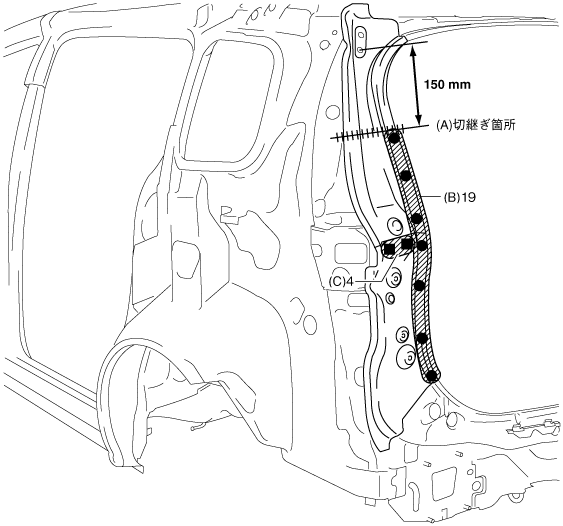 150 mm

(A)切継ぎ箇所

(B)19

(C)4