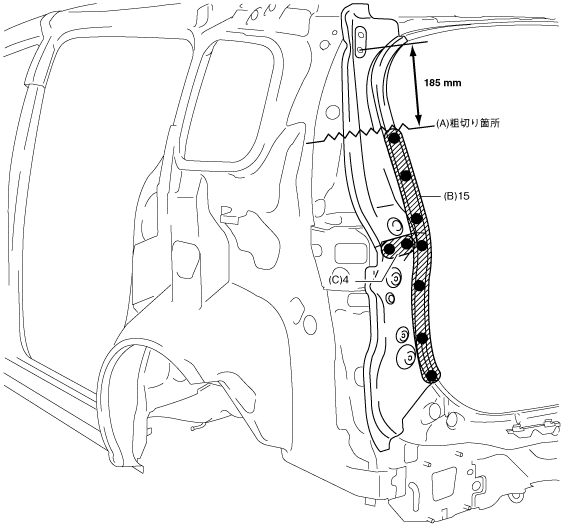 185 mm

(A)粗切り箇所

(B)15

(C)4