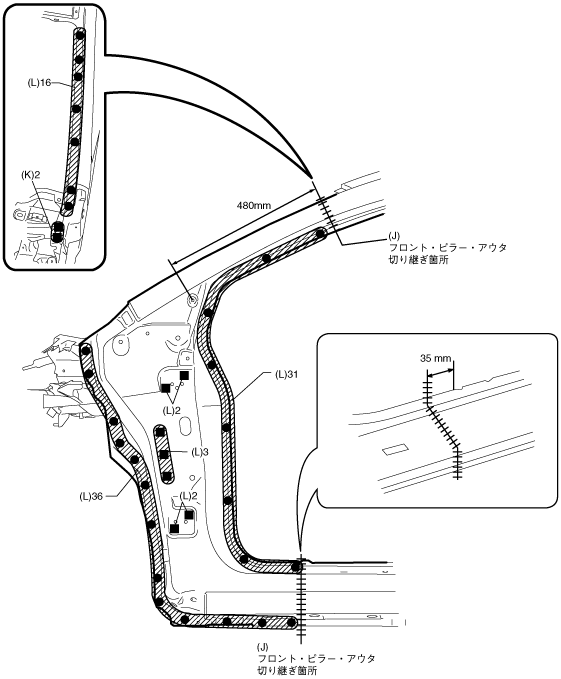 (L)16

(K)2

480mm

(J)
フロント・ピラー・アウタ
切り継ぎ箇所

35 mm

(L)31

(L)2

(L)3

(L)36

(L)2

(J)
フロント・ピラー・アウタ
切り継ぎ箇所