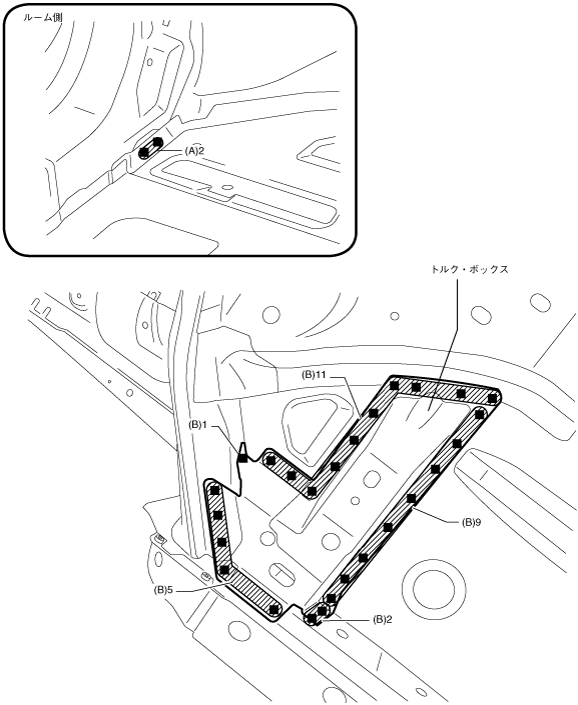 ルーム側

(A)2

トルク・ボックス

(B)11

(B)1

(B)9

(B)5

(B)2