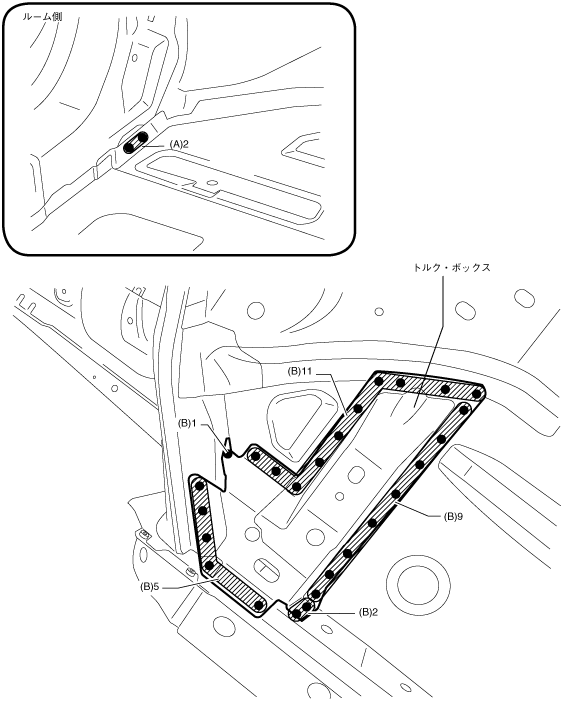 ルーム側

(A)2

トルク・ボックス

(B)11

(B)1

(B)9

(B)5

(B)2