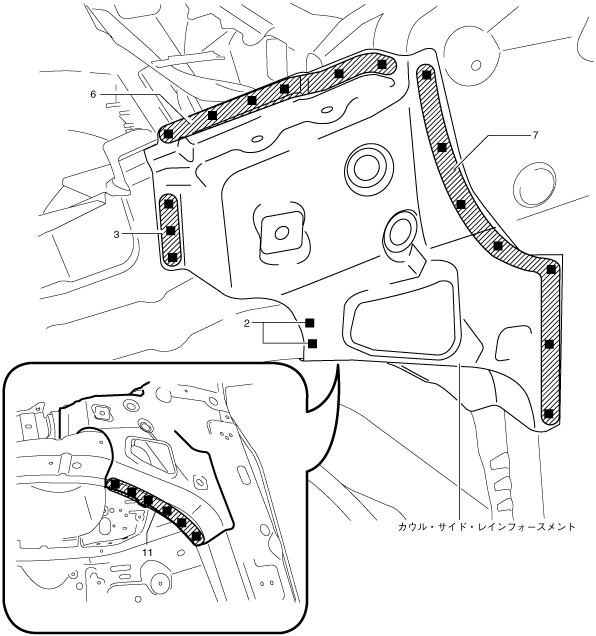 6
7
3
2
11
カウル・サイド・レインフォースメント