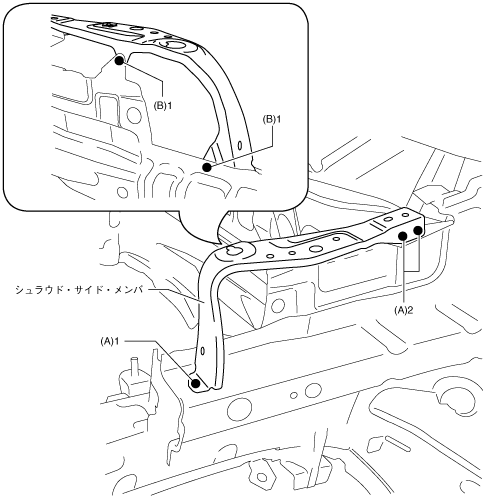 (B)1

(B)1

シュラウド・サイド・メンバ

(A)2

(A)1