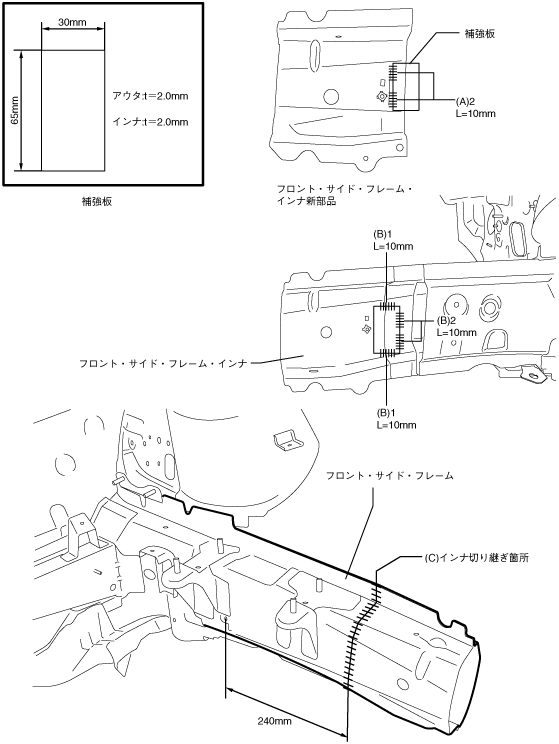 30mm
65mm
アウタ:t=2.0mm
インナ:t=2.0mm
補強板

補強板
(A)2
L=10mm
フロント・サイド・フレーム・インナ新部品

(B)1
L=10mm
(B)2
L=10mm
フロント・サイド・フレーム・インナ
(B)1
L=10mm

フロント・サイド・フレーム
(C)インナ切り継ぎ箇所
240mm