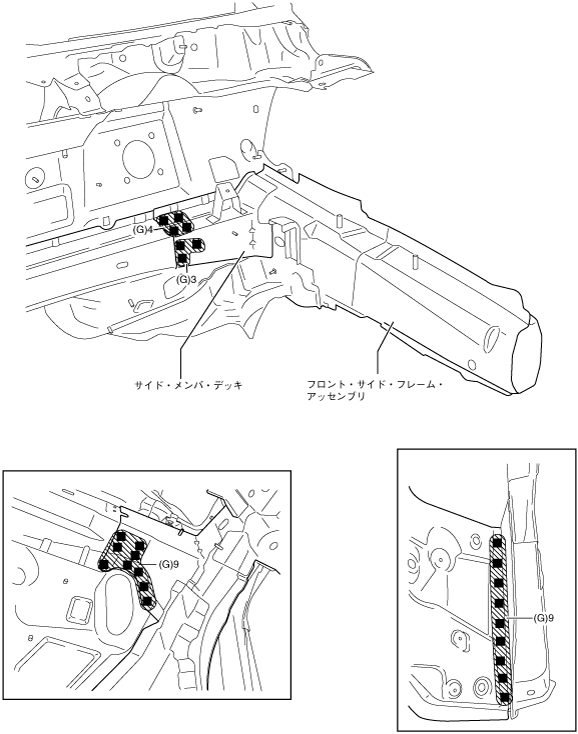 (G)4
(G)3
サイド・メンバ・デッキ
フロント・サイド・フレーム・アッセンブリ
(G)9
(G)9