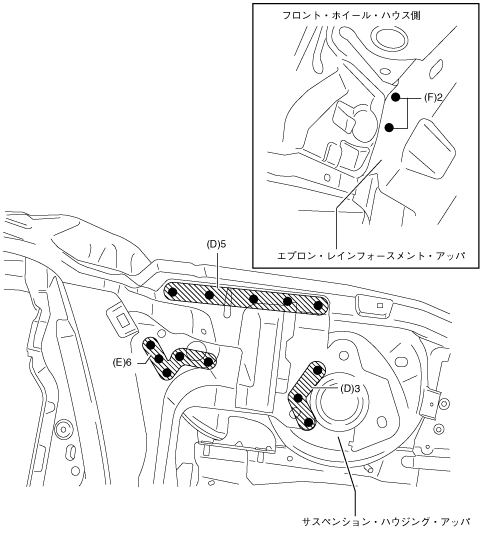 フロント・ホイール・ハウス側

(F)2

エプロン・レインフォースメント・アッパ

(D)5

(E)6

(D)3

サスペンション・ハウジング・アッパ