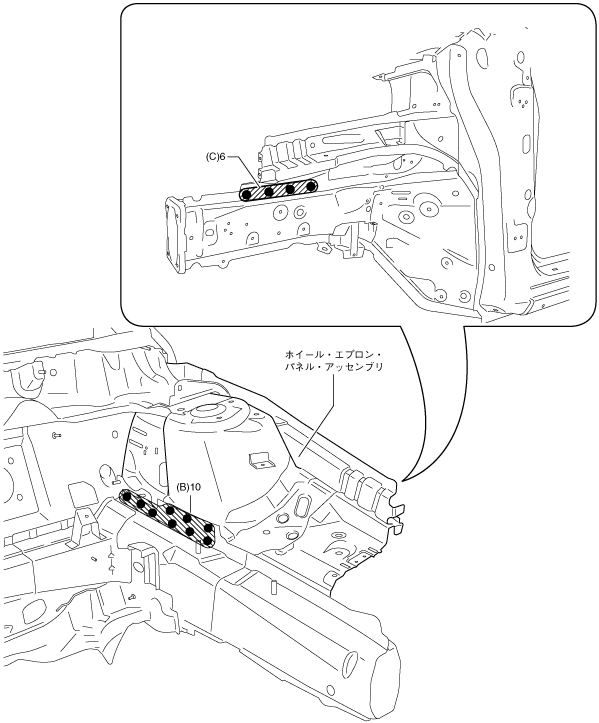 (C)6

ホイール・エプロン・パネル・アッセンブリ

(B)10