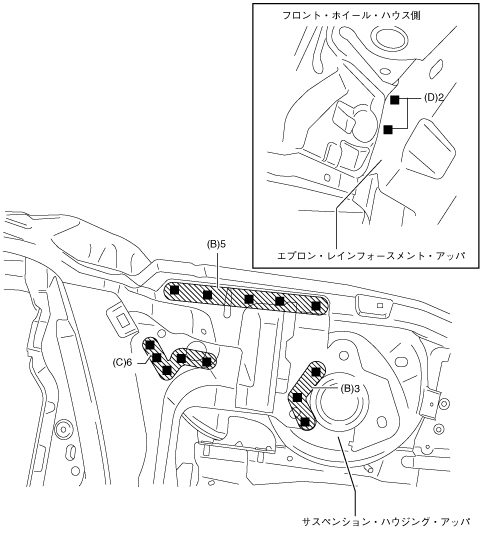 フロント・ホイール・ハウス側

(D)2

エプロン・レインフォースメント・アッパ

(B)5

(C)6

(B)3

サスペンション・ハウジング・アッパ