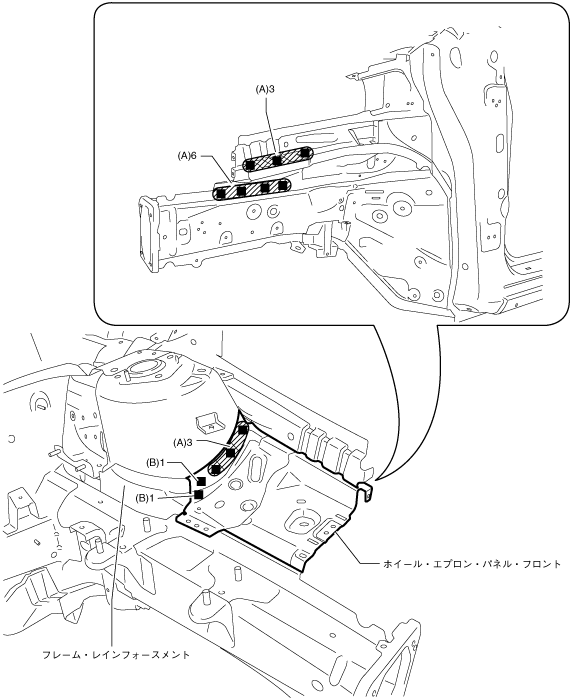 (A)3
(A)6
(A)3
(B)1
(B)1
ホイール・エプロン・パネル・フロント
フレーム・レインフォースメント